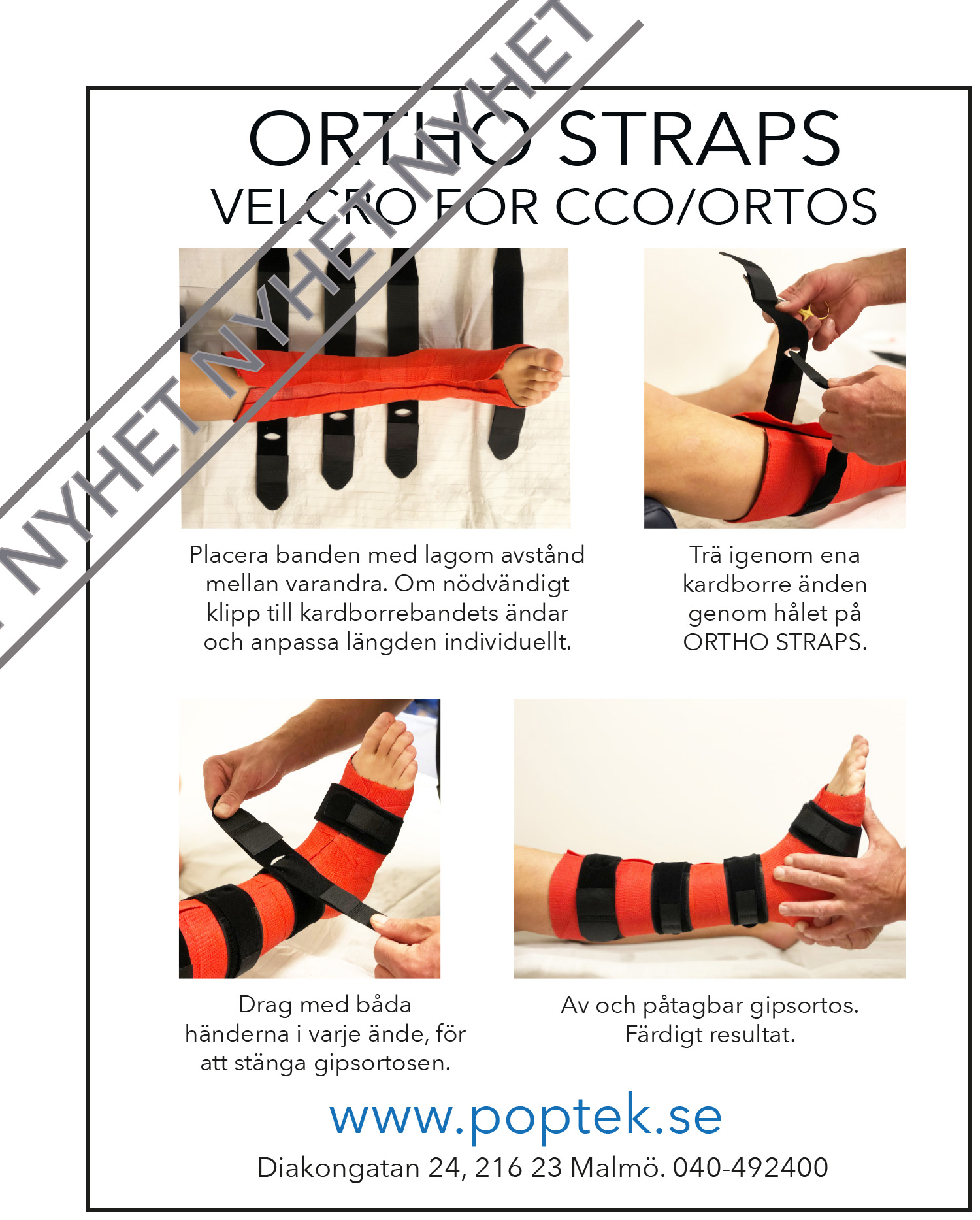 NYHET NYHET NYHET

ORTHO STRAPS
VELCRO FOR CCO/ORTOS

Placera banden med lagom avstånd mellan varandra. Om nödvändigt klipp till kardborrebandets ändar och anpassa längden individuellt.

Trä igenom ena kardborre änden genom hålet på ORTHO STRAPS.

Drag med båda händerna i varje ände, för att stänga gipsortosen.

Av och påtagbar gipsortos. Färdigt resultat.

www.poptek.se
Diakongatan 24, 216 23 Malmö. 040-492400